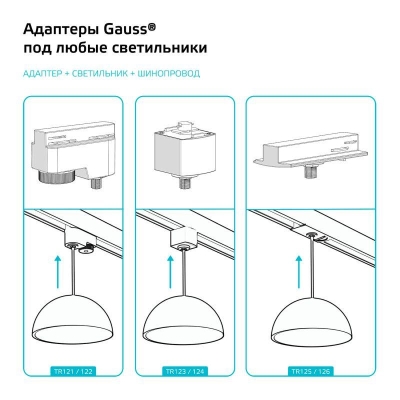 Адаптеры Gauss®
под любые светильники

АДАПТЕР + СВЕТИЛЬНИК + ШИНОПРОВОД

TR121 / 122

TR123 / 124

TR125 / 126